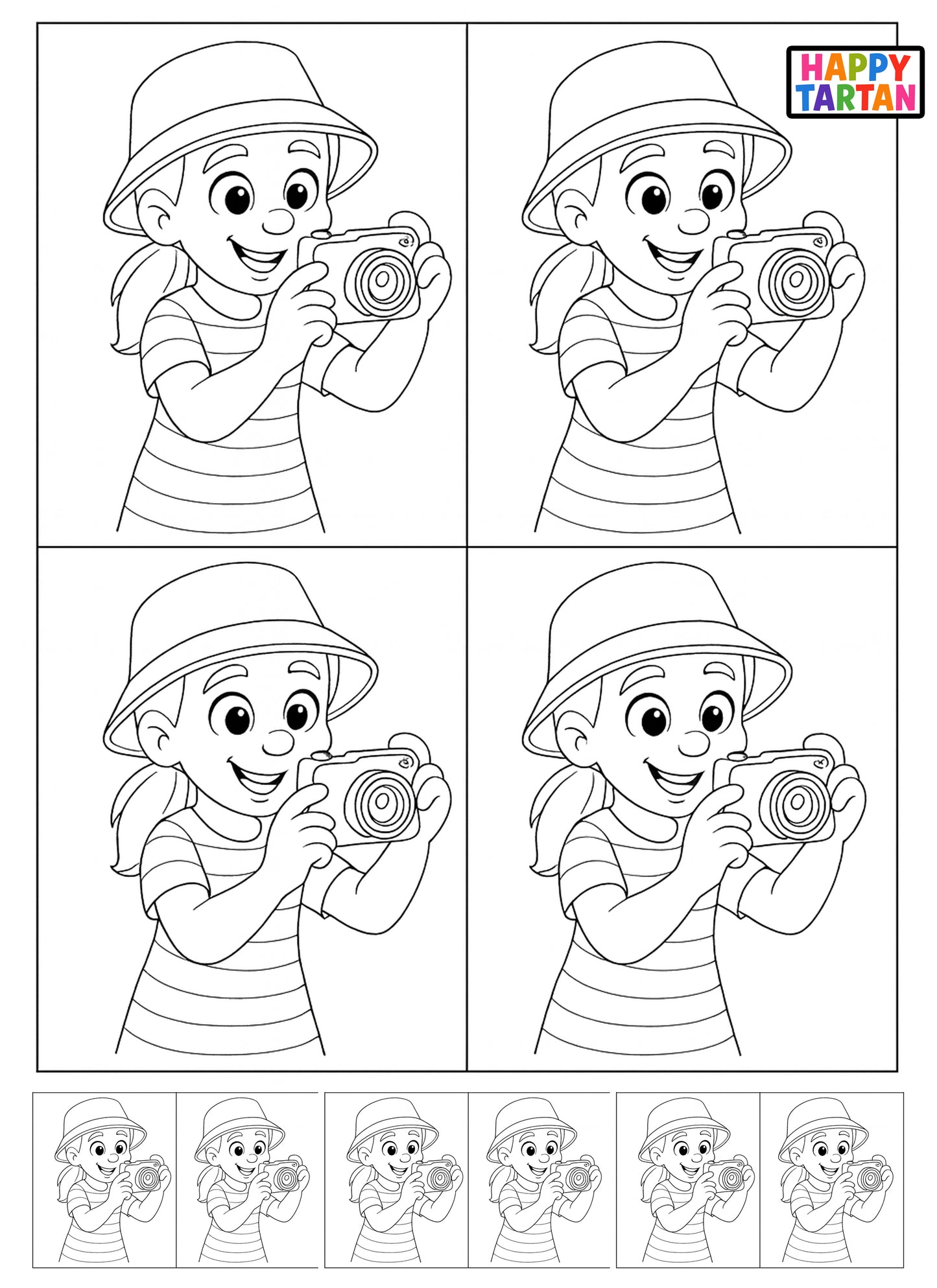 HAPPY TARTAN