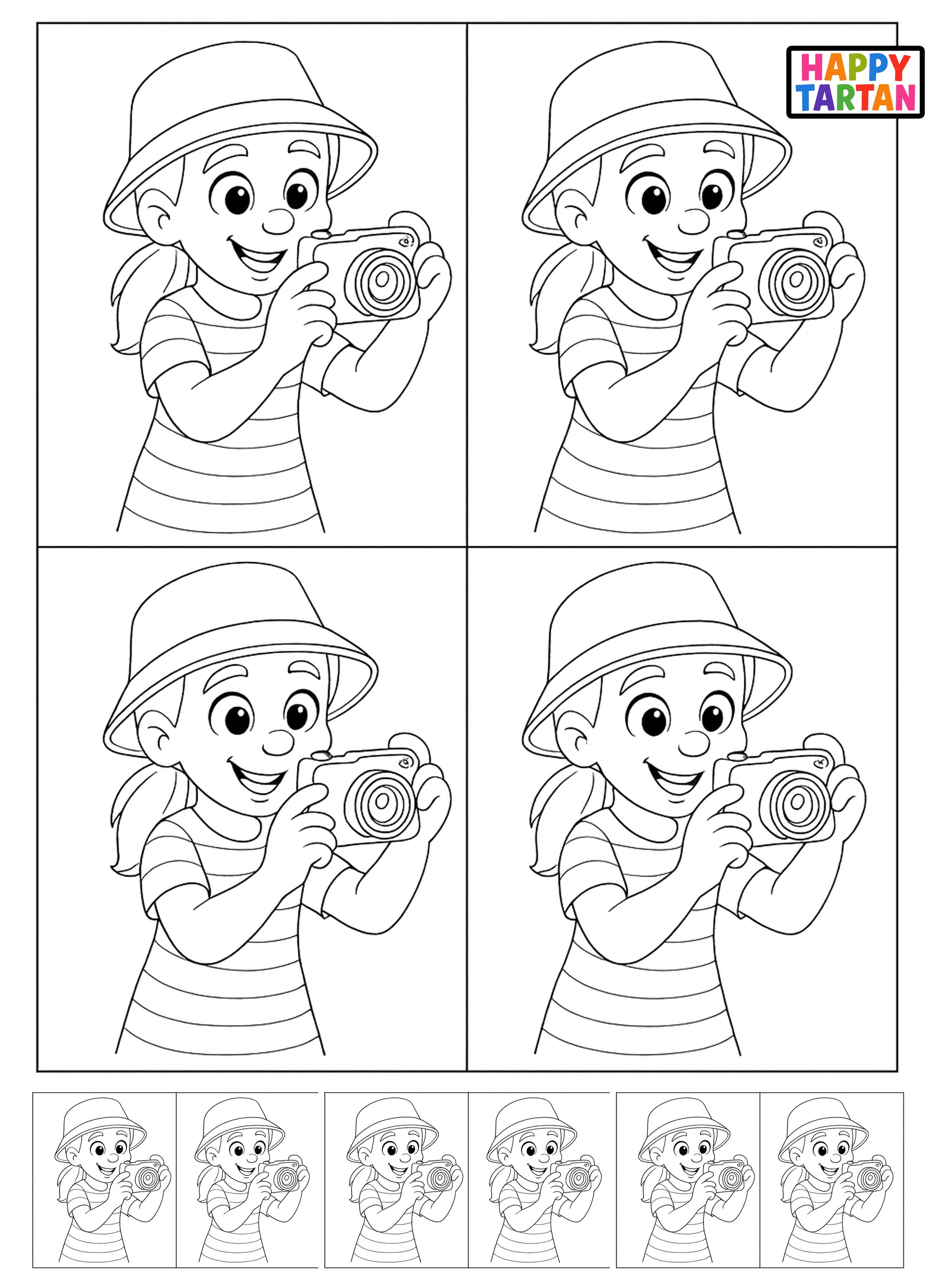 HAPPY TARTAN